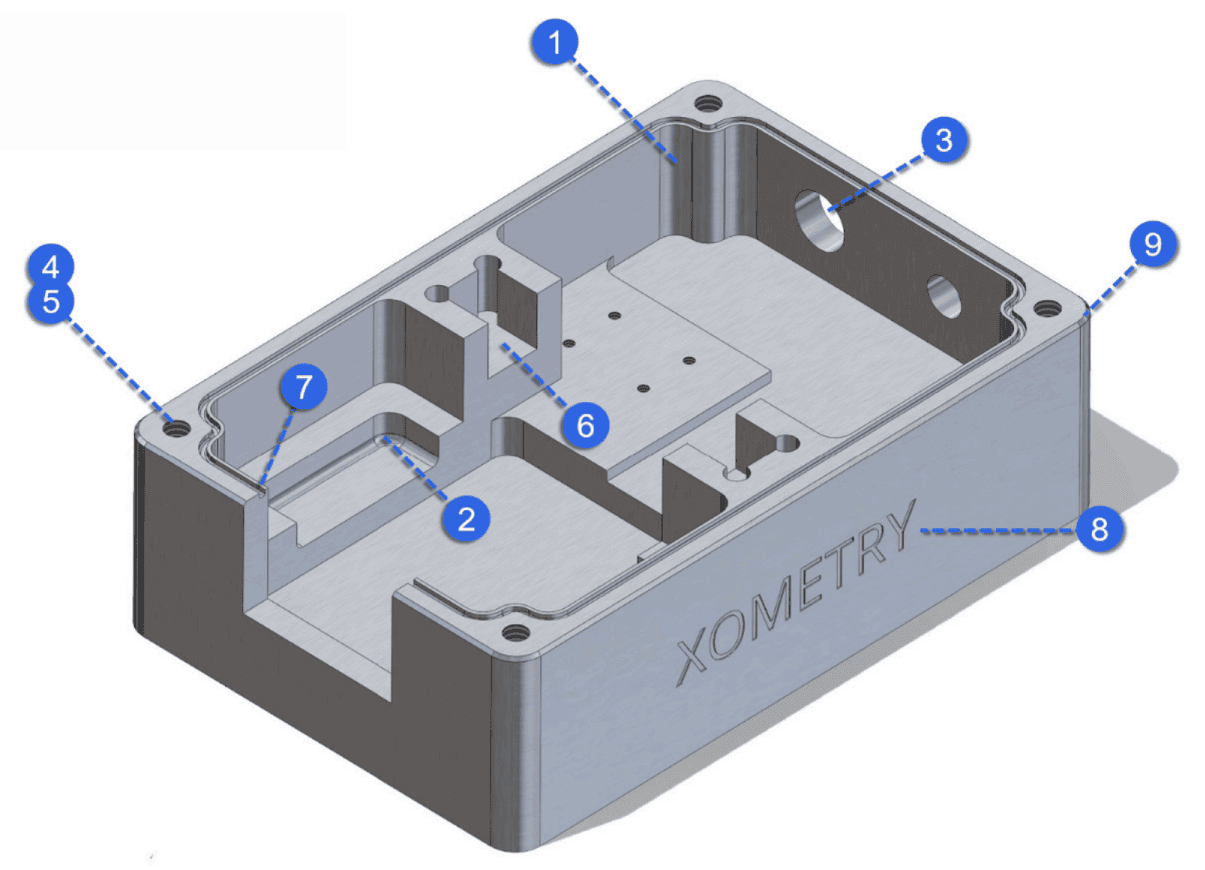 1
3
9
4
5
7
6
2
8
XOMETRY