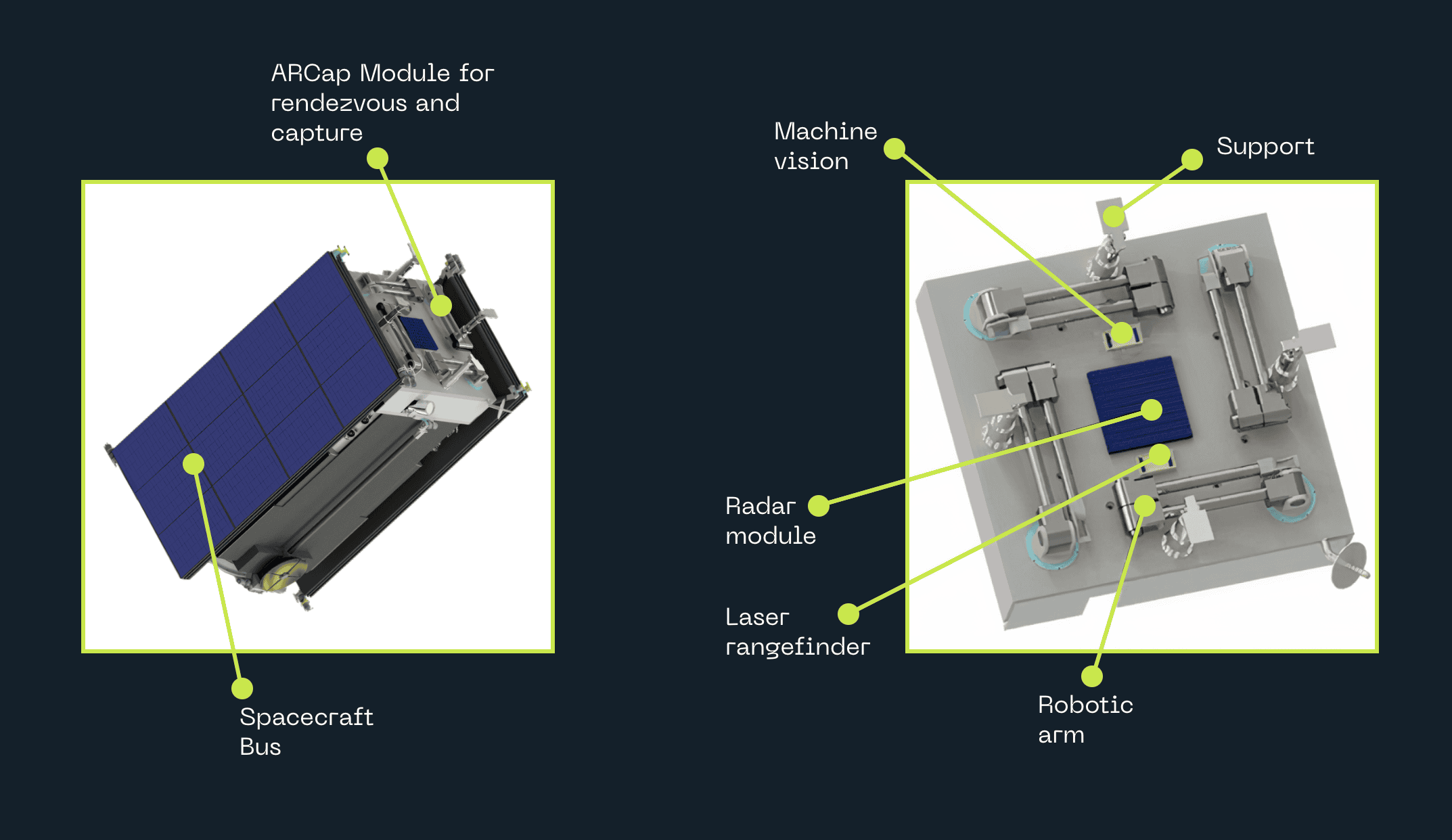 ARCap Module for rendezvous and capture

Spacecraft Bus

Machine vision

Support

Radar module

Laser rangefinder

Robotic arm