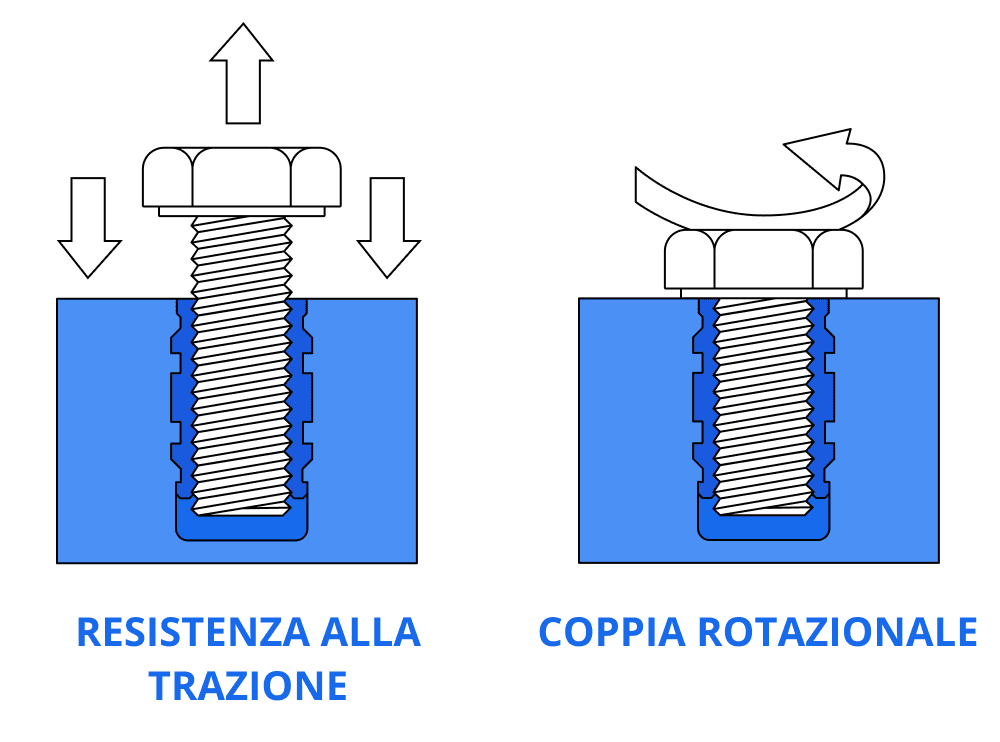 RESISTENZA ALLA TRAZIONE

COPPIA ROTAZIONALE