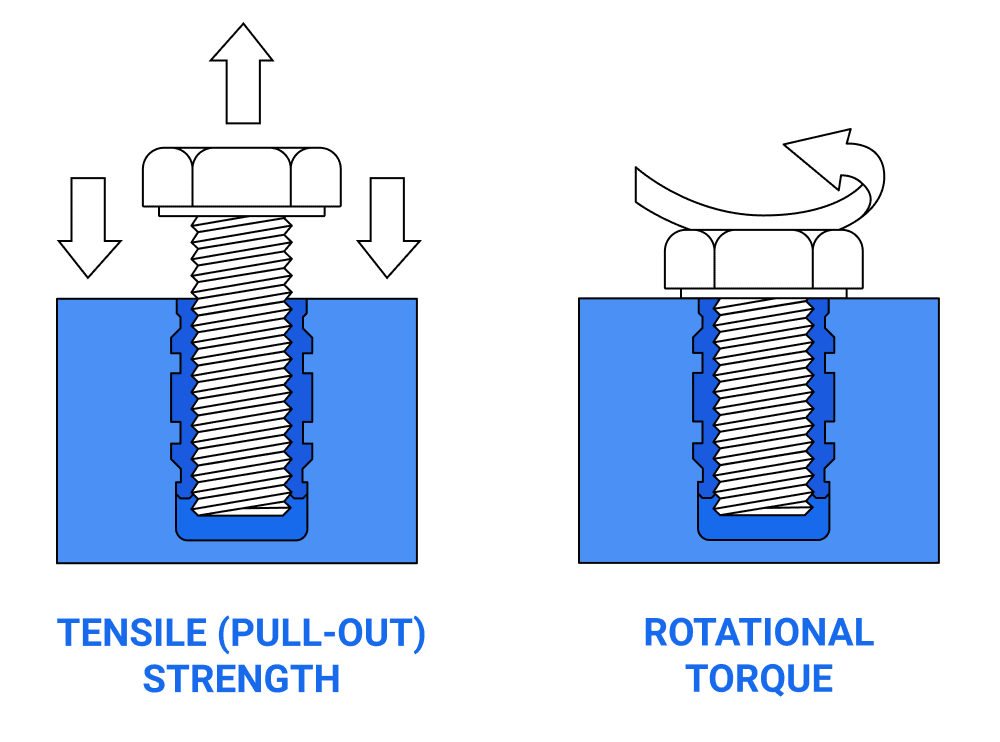 TENSILE (PULL-OUT) STRENGTH

ROTATIONAL TORQUE