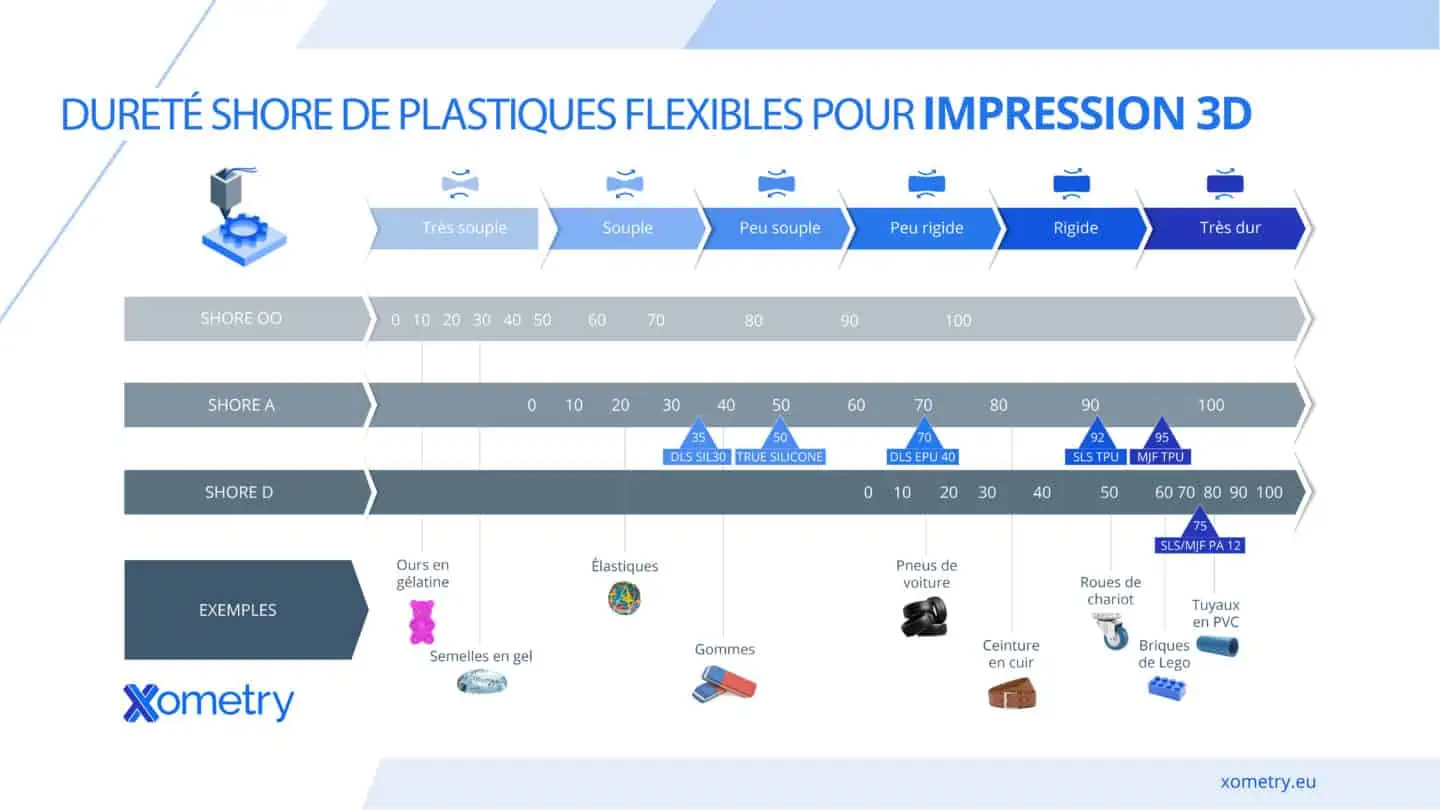 DURETÉ SHORE DE PLASTIQUES FLEXIBLES POUR IMPRESSION 3D

Très souple
Souple
Peu souple
Peu rigide
Rigide
Très dur

SHORE OO
0 10 20 30 40 50 60 70 80 90 100

SHORE A
0 10 20 30 40 50 60 70 80 90 100

35 DLS SIL30
50 TRUE SILICONE
70 DLS EPU 40
92 SLS TPU
95 MJF TPU

SHORE D
0 10 20 30 40 50 60 70 80 90 100

75 SLS/MJF PA 12

EXEMPLES

Ours en gélatine
Semelles en gel
Élastiques
Gommes
Pneus de voiture
Ceinture en cuir
Roues de chariot
Briques de Lego
Tuyaux en PVC

Xometry

xometry.eu