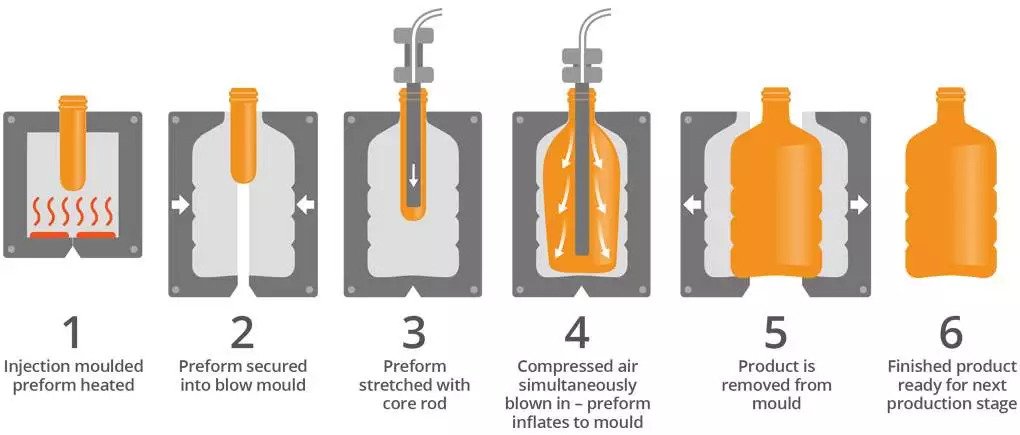 1
Injection moulded preform heated

2
Preform secured into blow mould

3
Preform stretched with core rod

4
Compressed air simultaneously blown in – preform inflates to mould

5
Product is removed from mould

6
Finished product ready for next production stage