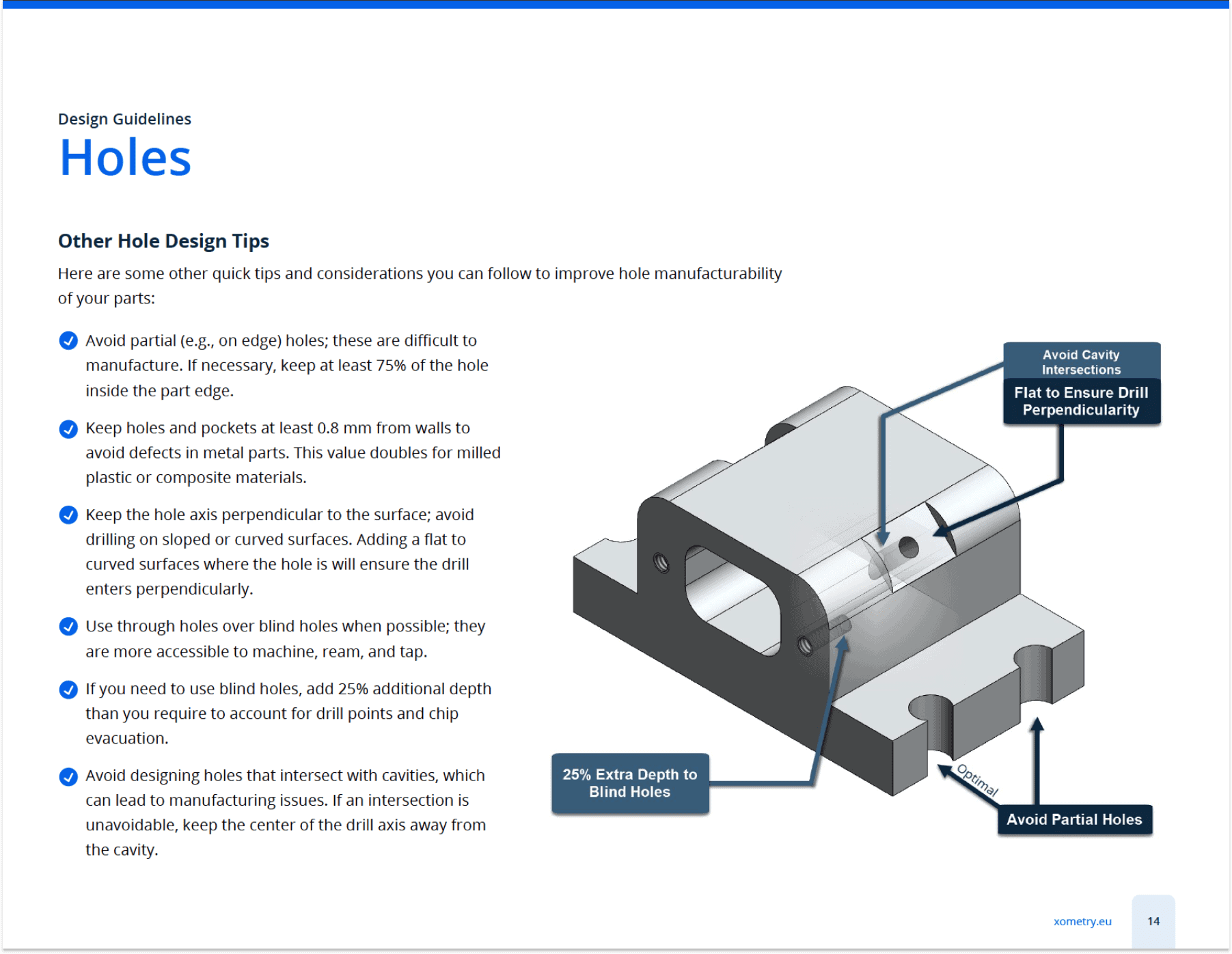 Design Guidelines

Holes

Other Hole Design Tips

Here are some other quick tips and considerations you can follow to improve hole manufacturability of your parts:

Avoid partial (e.g., on edge) holes; these are difficult to manufacture. If necessary, keep at least 75% of the hole inside the part edge.

Keep holes and pockets at least 0.8 mm from walls to avoid defects in metal parts. This value doubles for milled plastic or composite materials.

Keep the hole axis perpendicular to the surface; avoid drilling on sloped or curved surfaces. Adding a flat to curved surfaces where the hole is will ensure the drill enters perpendicularly.

Use through holes over blind holes when possible; they are more accessible to machine, ream, and tap.

If you need to use blind holes, add 25% additional depth than you require to account for drill points and chip evacuation.

Avoid designing holes that intersect with cavities, which can lead to manufacturing issues. If an intersection is unavoidable, keep the center of the drill axis away from the cavity.

Avoid Cavity Intersections

Flat to Ensure Drill Perpendicularity

25% Extra Depth to Blind Holes

Optimal

Avoid Partial Holes

xometry.eu

14