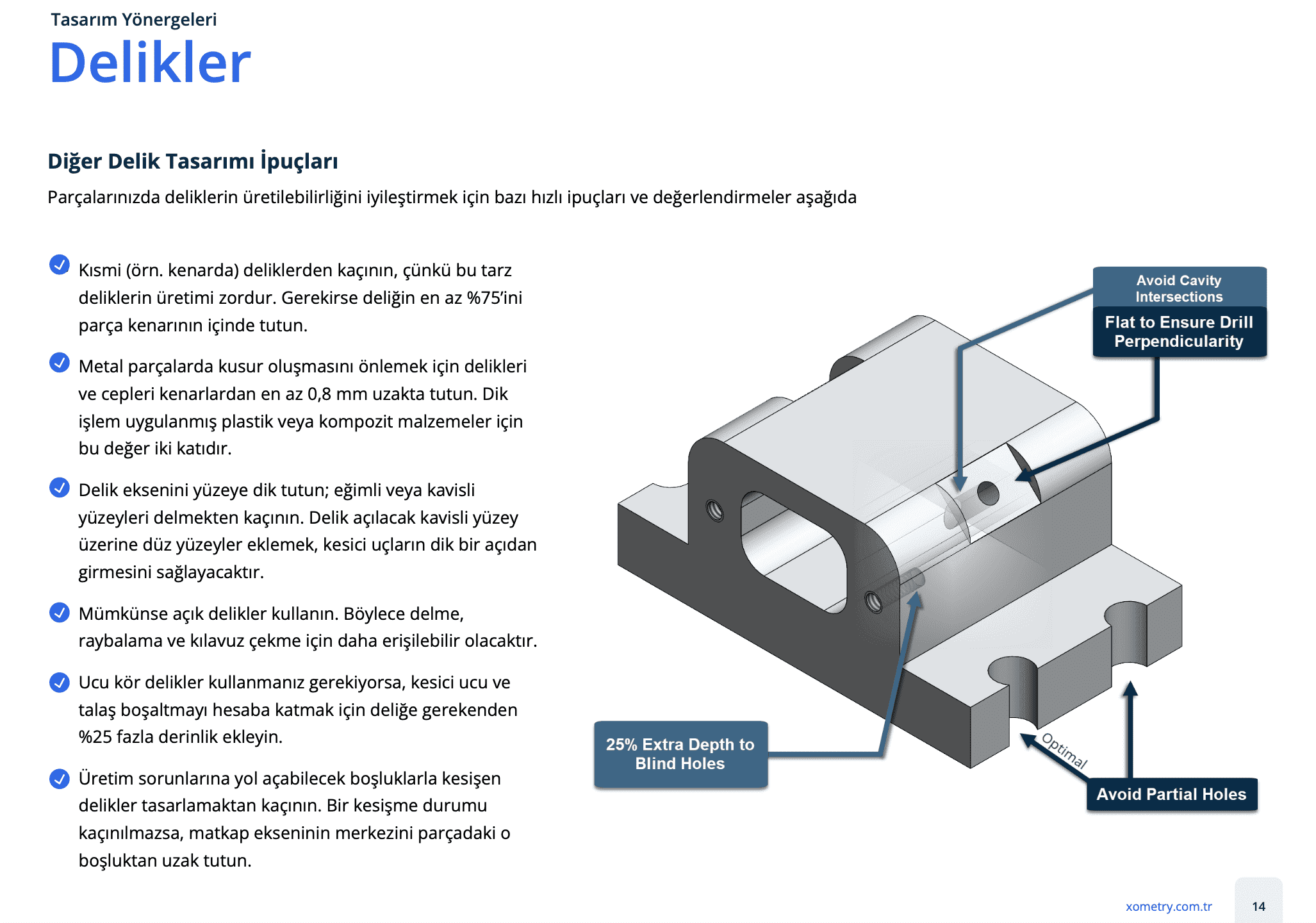 Tasarım Yönergeleri

Delikler

Diğer Delik Tasarımı İpuçları

Parçalarınızda deliklerin üretilebilirliğini iyileştirmek için bazı hızlı ipuçları ve değerlendirmeler aşağıda

Kısmi (örn. kenarda) deliklerden kaçının, çünkü bu tarz deliklerin üretimi zordur. Gerekirse deliğin en az %75'ini parça kenarının içinde tutun.

Metal parçalarda kusur oluşmasını önlemek için delikleri ve cepleri kenarlardan en az 0,8 mm uzakta tutun. Dik işlem uygulanmış plastik veya kompozit malzemeler için bu değer iki katıdır.

Delik eksenini yüzeye dik tutun; eğimli veya kavisli yüzeyleri delmekten kaçının. Delik açılacak kavisli yüzey üzerine düz yüzeyler eklemek, kesici uçların dik bir açıdan girmesini sağlayacaktır.

Mümkünse açık delikler kullanın. Böylece delme, raybalama ve kılavuz çekme için daha erişilebilir olacaktır.

Ucu kör delikler kullanmanız gerekiyorsa, kesici ucu ve talaş boşaltmayı hesaba katmak için deliğe gerekenden %25 fazla derinlik ekleyin.

Üretim sorunlarına yol açabilecek boşluklarla kesişen delikler tasarlamaktan kaçının. Bir kesişme durumu kaçınılmazsa, matkap ekseninin merkezini parçadaki o boşluktan uzak tutun.

Avoid Cavity Intersections

Flat to Ensure Drill Perpendicularity

25% Extra Depth to Blind Holes

Optimal

Avoid Partial Holes

xometry.com.tr

14