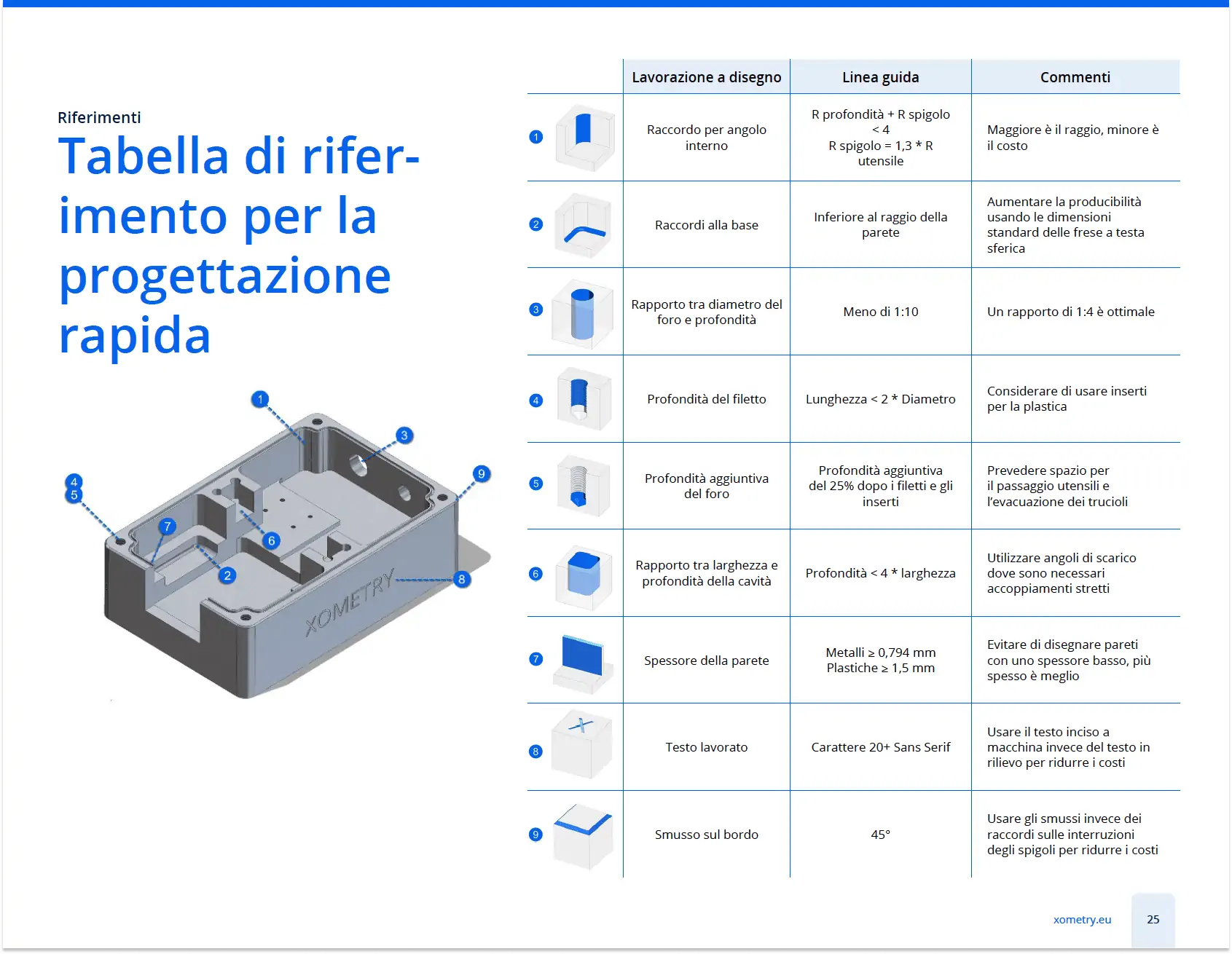 Riferimenti

Tabella di riferimento per la progettazione rapida

1
3
9
4
5
7
6
2
8
XOMETRY

| | Lavorazione a disegno | Linea guida | Commenti |
|---|---|---|---|
| 1 | Raccordo per angolo interno | R profondità + R spigolo < 4 R spigolo = 1,3 * R utensile | Maggiore è il raggio, minore è il costo |
| 2 | Raccordi alla base | Inferiore al raggio della parete | Aumentare la producibilità usando le dimensioni standard delle frese a testa sferica |
| 3 | Rapporto tra diametro del foro e profondità | Meno di 1:10 | Un rapporto di 1:4 è ottimale |
| 4 | Profondità del filetto | Lunghezza < 2 * Diametro | Considerare di usare inserti per la plastica |
| 5 | Profondità aggiuntiva del foro | Profondità aggiuntiva del 25% dopo i filetti e gli inserti | Prevedere spazio per il passaggio utensili e l'evacuazione dei trucioli |
| 6 | Rapporto tra larghezza e profondità della cavità | Profondità < 4 * larghezza | Utilizzare angoli di scarico dove sono necessari accoppiamenti stretti |
| 7 | Spessore della parete | Metalli ≥ 0,794 mm Plastiche ≥ 1,5 mm | Evitare di disegnare pareti con uno spessore basso, più spesso è meglio |
| 8 | Testo lavorato | Carattere 20+ Sans Serif | Usare il testo inciso a macchina invece del testo in rilievo per ridurre i costi |
| 9 | Smusso sul bordo | 45° | Usare gli smussi invece dei raccordi sulle interruzioni degli spigoli per ridurre i costi |

xometry.eu 25