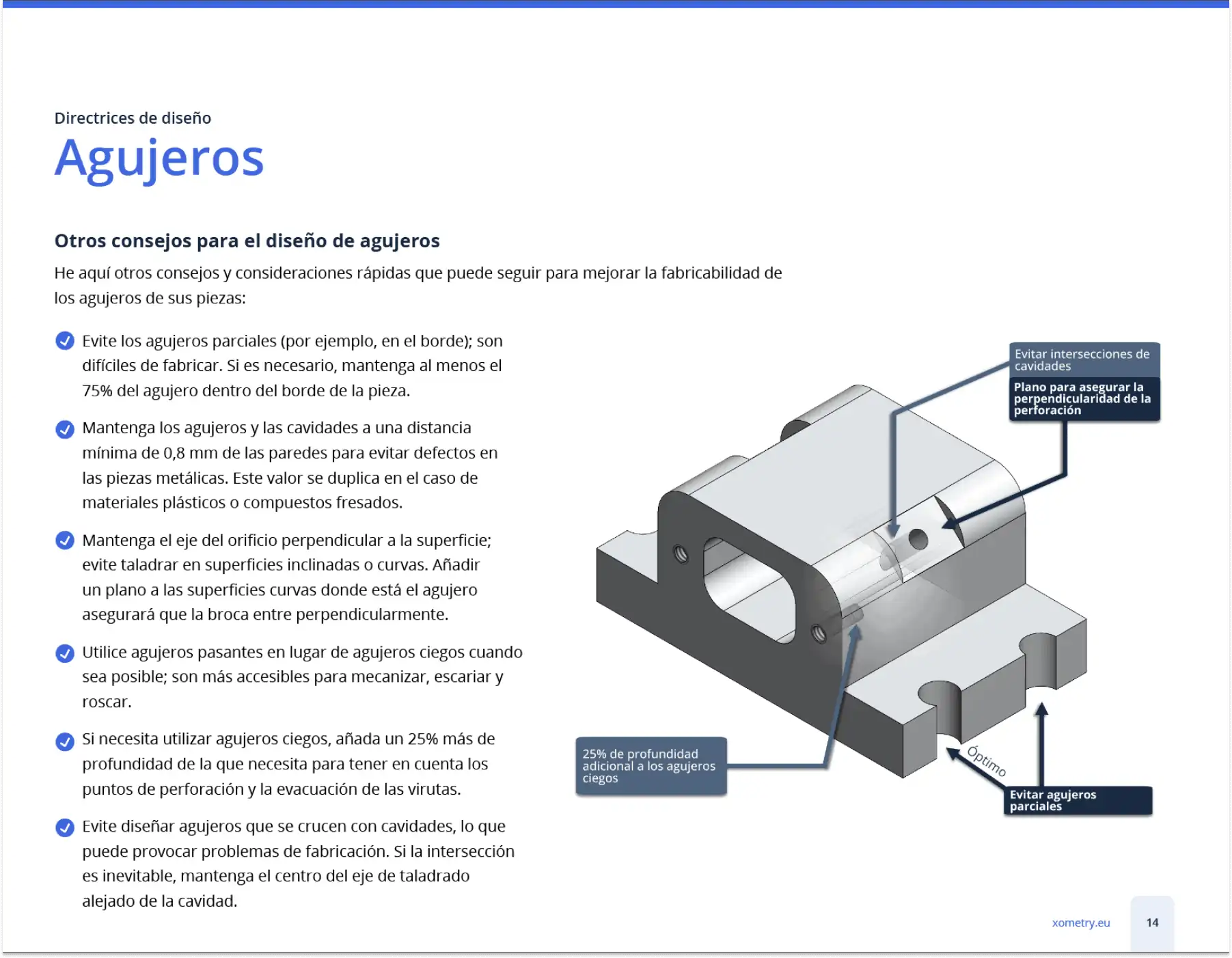 Directrices de diseño

Agujeros

Otros consejos para el diseño de agujeros

He aquí otros consejos y consideraciones rápidas que puede seguir para mejorar la fabricabilidad de los agujeros de sus piezas:

Evite los agujeros parciales (por ejemplo, en el borde); son difíciles de fabricar. Si es necesario, mantenga al menos el 75% del agujero dentro del borde de la pieza.

Mantenga los agujeros y las cavidades a una distancia mínima de 0,8 mm de las paredes para evitar defectos en las piezas metálicas. Este valor se duplica en el caso de materiales plásticos o compuestos fresados.

Mantenga el eje del orificio perpendicular a la superficie; evite taladrar en superficies inclinadas o curvas. Añadir un plano a las superficies curvas donde está el agujero asegurará que la broca entre perpendicularmente.

Utilice agujeros pasantes en lugar de agujeros ciegos cuando sea posible; son más accesibles para mecanizar, escariar y roscar.

Si necesita utilizar agujeros ciegos, añada un 25% más de profundidad de la que necesita para tener en cuenta los puntos de perforación y la evacuación de las virutas.

Evite diseñar agujeros que se crucen con cavidades, lo que puede provocar problemas de fabricación. Si la intersección es inevitable, mantenga el centro del eje de taladrado alejado de la cavidad.

Evitar intersecciones de cavidades

Plano para asegurar la perpendicularidad de la perforación

25% de profundidad adicional a los agujeros ciegos

Óptimo

Evitar agujeros parciales

xometry.eu

14