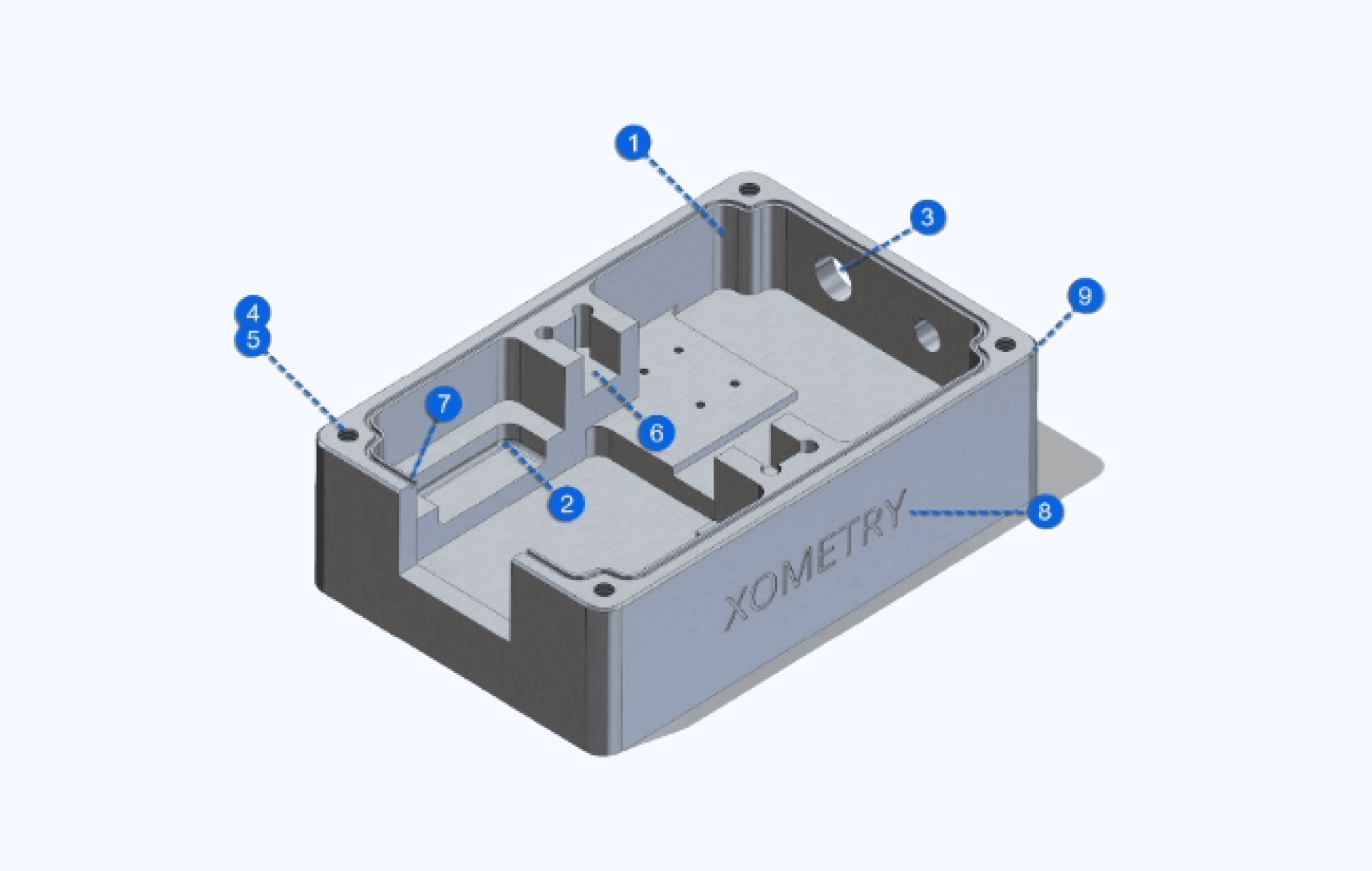 1
3
9
4
5
7
6
2
8
XOMETRY